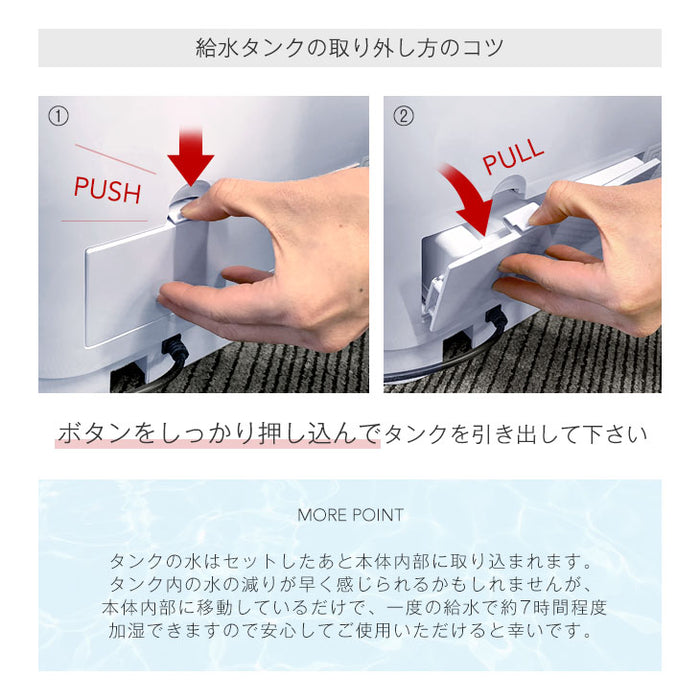 給水タンクの取り外し方のコツ

①

PUSH

②

PULL

ボタンをしっかり押し込んでタンクを引き出して下さい

MORE POINT

タンクの水はセットしたあと本体内部に取り込まれます。
タンク内の水の減りが早く感じられるかもしれませんが、
本体内部に移動しているだけで、一度の給水で約7時間程度
加湿できますので安心してご使用いただけると幸いです。