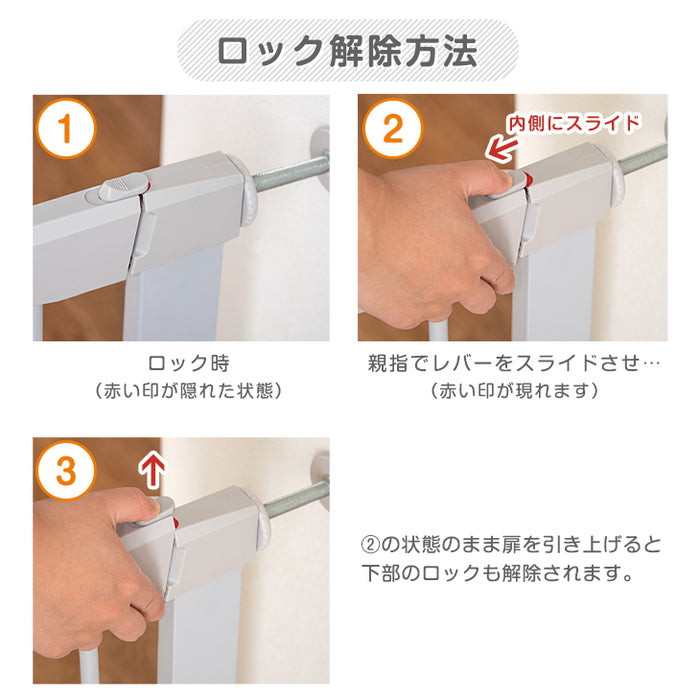 ロック解除方法

1

ロック時
（赤い印が隠れた状態）

2

内側にスライド

親指でレバーをスライドさせ…
（赤い印が現れます）

3

②の状態のまま扉を引き上げると下部のロックも解除されます。