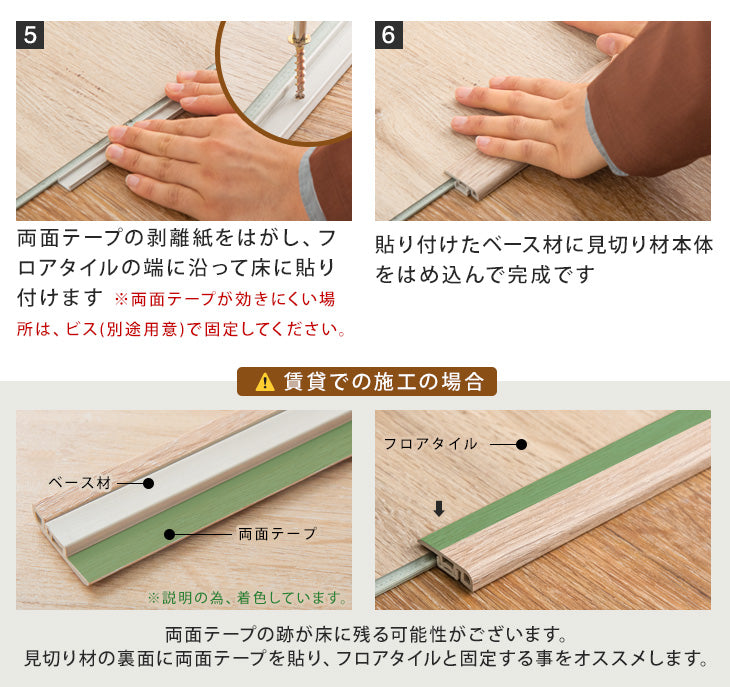 5

両面テープの剥離紙をはがし、フロアタイルの端に沿って床に貼り付けます ※両面テープが効きにくい場所は、ビス(別途用意)で固定してください。

6

貼り付けたベース材に見切り材本体をはめ込んで完成です

賃貸での施工の場合

ベース材

両面テープ

※説明の為、着色しています。

フロアタイル

両面テープの跡が床に残る可能性がございます。
見切り材の裏面に両面テープを貼り、フロアタイルと固定する事をオススメします。