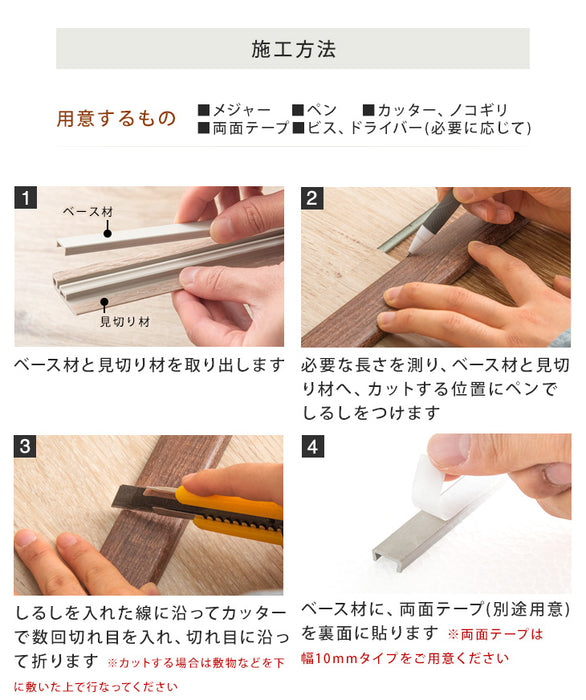 施工方法

用意するもの

■メジャー ■ペン ■カッター、ノコギリ
■両面テープ ■ビス、ドライバー(必要に応じて)

1

ベース材

見切り材

ベース材と見切り材を取り出します

2

必要な長さを測り、ベース材と見切り材へ、カットする位置にペンでしるしをつけます

3

しるしを入れた線に沿ってカッターで数回切れ目を入れ、切れ目に沿って折ります ※カットする場合は敷物などを下に敷いた上で行なってください

4

ベース材に、両面テープ(別途用意)を裏面に貼ります ※両面テープは幅10mmタイプをご用意ください