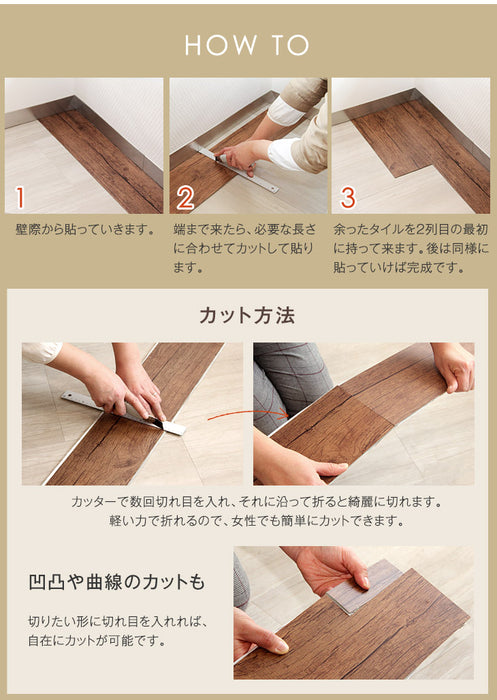 HOW TO

1

壁際から貼っていきます。

2

端まで来たら、必要な長さに合わせてカットして貼ります。

3

余ったタイルを2列目の最初に持って来ます。後は同様に貼っていけば完成です。

カット方法

カッターで数回切れ目を入れ、それに沿って折ると綺麗に切れます。
軽い力で折れるので、女性でも簡単にカットできます。

凹凸や曲線のカットも

切りたい形に切れ目を入れれば、自在にカットが可能です。