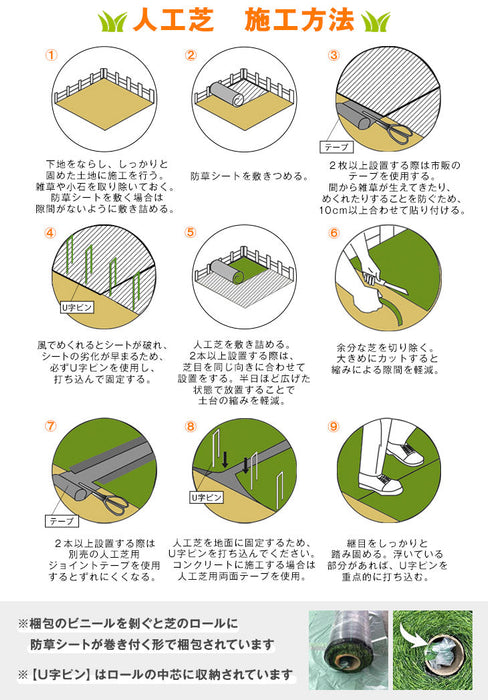 人工芝　施工方法

①
下地をならし、しっかりと固めた土地に施工を行う。雑草や小石を取り除いておく。防草シートを敷く場合は隙間がないように敷き詰める。

②
防草シートを敷きつめる。

③
テープ
2枚以上設置する際は市販のテープを使用する。間から雑草が生えてきたり、めくれたりすることを防ぐため、10cm以上合わせて貼り付ける。

④
U字ピン
風でめくれるとシートが破れ、シートの劣化が早まるため、必ずU字ピンを使用し、打ち込んで固定する。

⑤
人工芝を敷き詰める。2本以上設置する際は、芝目を同じ向きに合わせて設置をする。半日ほど広げた状態で放置することで土台の縮みを軽減。

⑥
余分な芝を切り除く。大きめにカットすると縮みによる隙間を軽減。

⑦
テープ
2本以上設置する際は別売の人工芝用ジョイントテープを使用するとずれにくくなる。

⑧
U字ピン
人工芝を地面に固定するため、U字ピンを打ち込んでください。コンクリートに施工する場合は人工芝用両面テープを使用。

⑨
継目をしっかりと踏み固める。浮いている部分があれば、U字ピンを重点的に打ち込む。

※梱包のビニールを剥ぐと芝のロールに防草シートが巻き付く形で梱包されています

※【U字ピン】はロールの中芯に収納されています