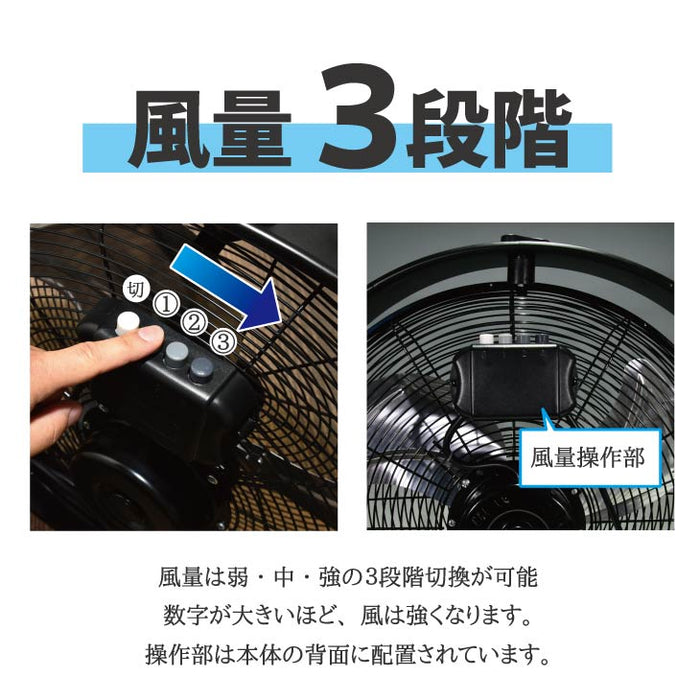 風量 3段階

切 ① ② ③

風量操作部

風量は弱・中・強の3段階切換が可能
数字が大きいほど、風は強くなります。
操作部は本体の背面に配置されています。