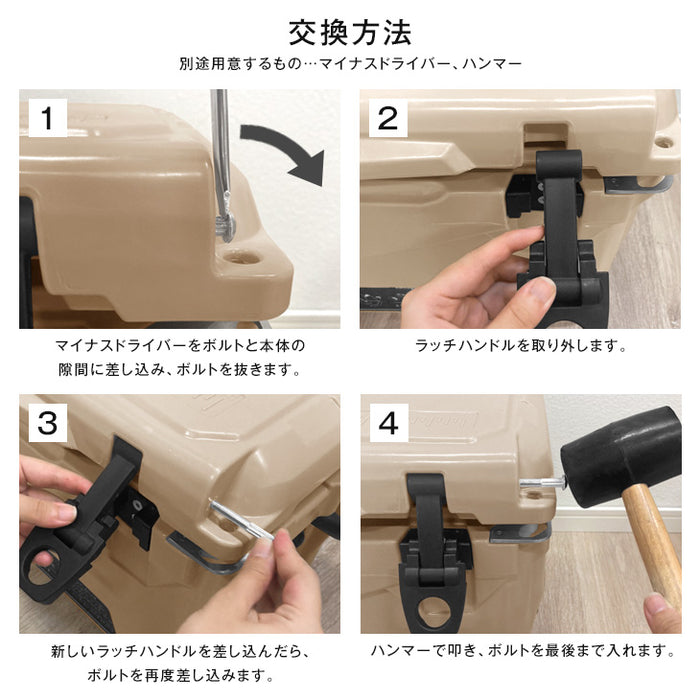 交換方法

別途用意するもの…マイナスドライバー、ハンマー

1

マイナスドライバーをボルトと本体の隙間に差し込み、ボルトを抜きます。

2

ラッチハンドルを取り外します。

3

新しいラッチハンドルを差し込んだら、ボルトを再度差し込みます。

4

ハンマーで叩き、ボルトを最後まで入れます。