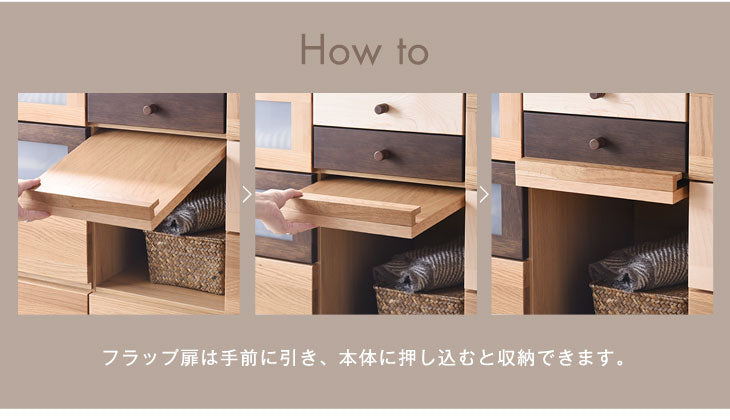 How to

フラップ扉は手前に引き、本体に押し込むと収納できます。