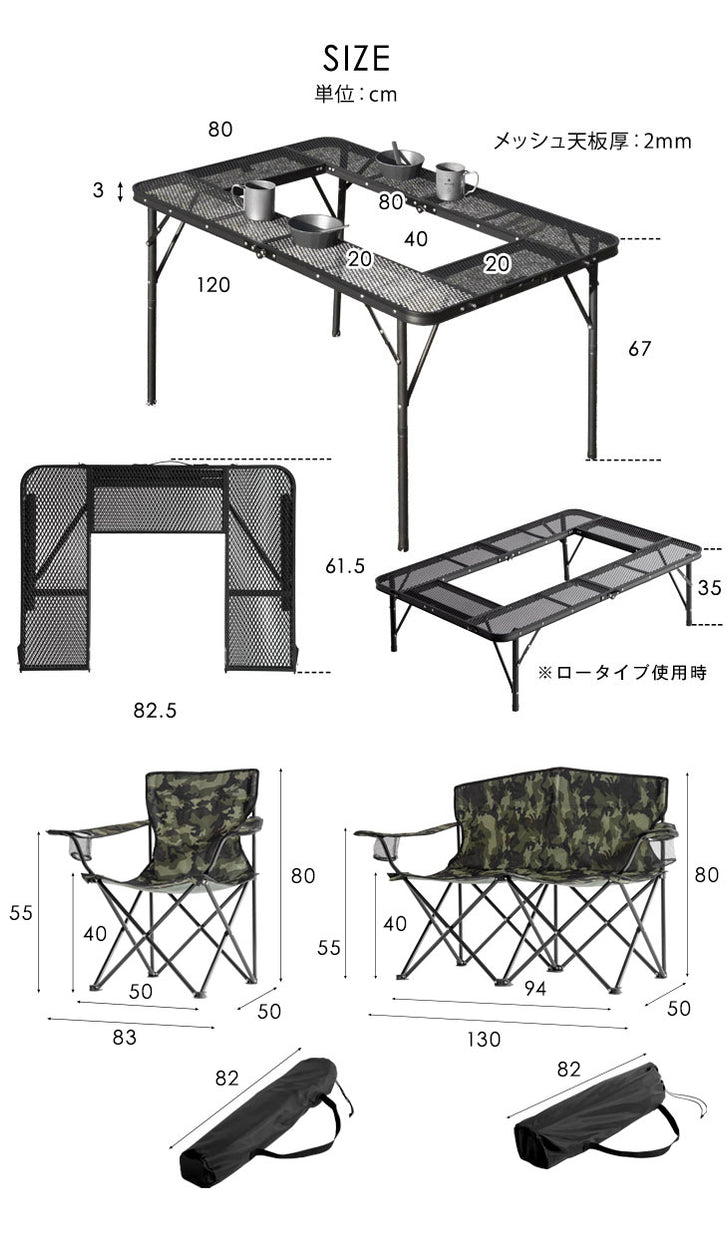 SIZE
単位：cm

80

メッシュ天板厚：2mm

3

80

40

20

20

120

67

61.5

35

※ロータイプ使用時

82.5

55

40

80

50

50

83

55

40

80

94

50

130

82

82