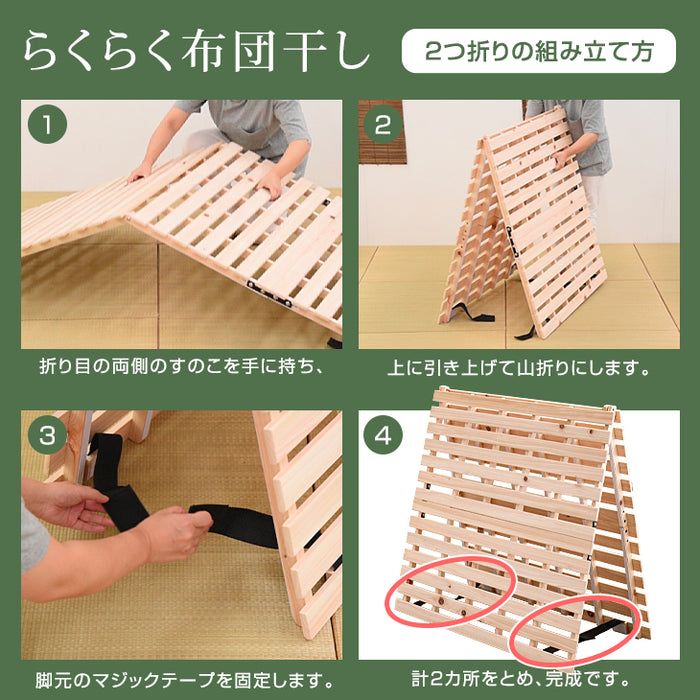 らくらく布団干し

2つ折りの組み立て方

1

折り目の両側のすのこを手に持ち、

2

上に引き上げて山折りにします。

3

脚元のマジックテープを固定します。

4

計2カ所をとめ、完成です。