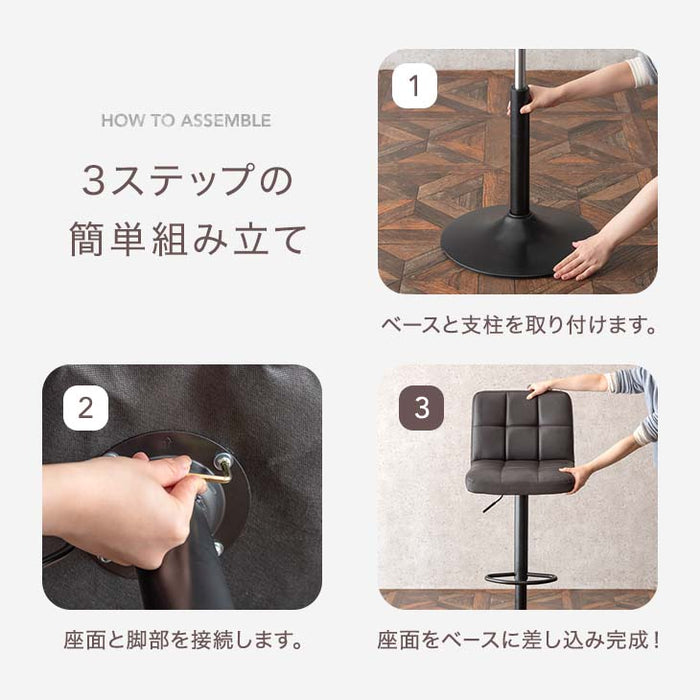 HOW TO ASSEMBLE

3ステップの
簡単組み立て

1

ベースと支柱を取り付けます。

2

座面と脚部を接続します。

3

座面をベースに差し込み完成！