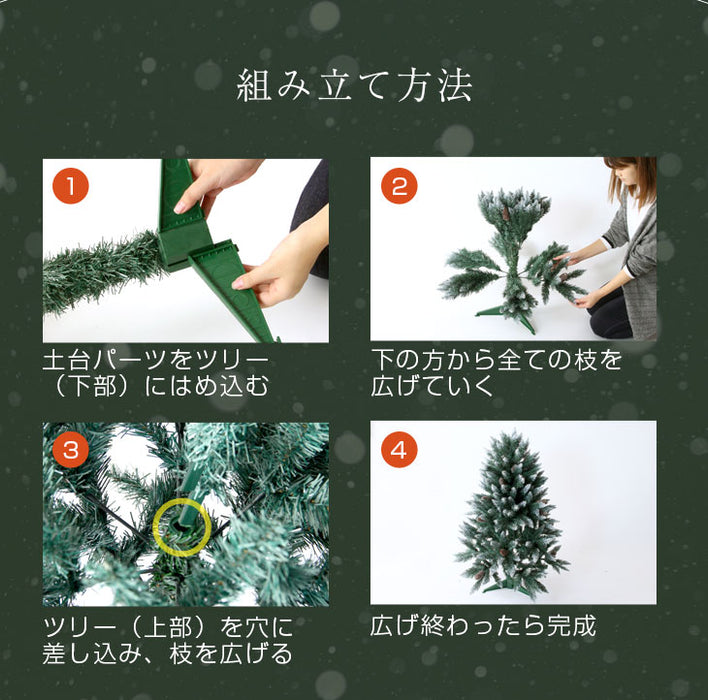 組み立て方法

1

土台パーツをツリー（下部）にはめ込む

2

下の方から全ての枝を広げていく

3

ツリー（上部）を穴に差し込み、枝を広げる

4

広げ終わったら完成