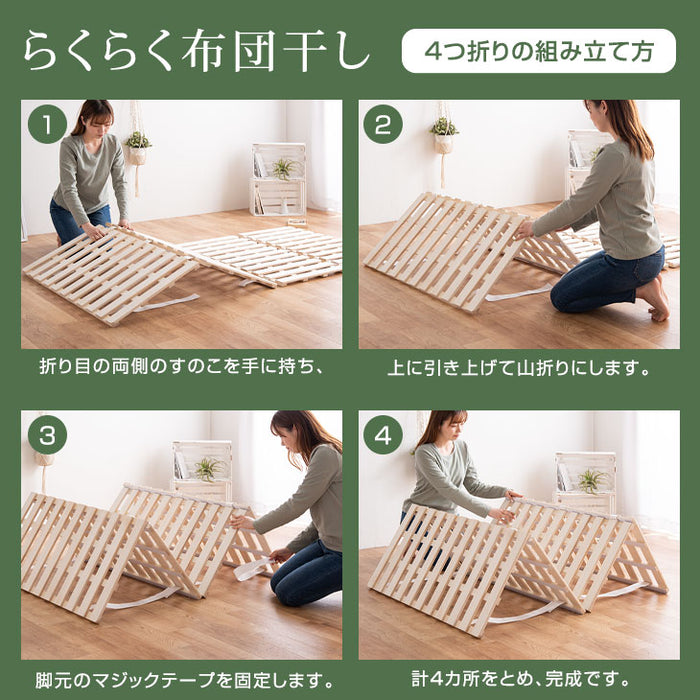 らくらく布団干し

4つ折りの組み立て方

1

折り目の両側のすのこを手に持ち、

2

上に引き上げて山折りにします。

3

脚元のマジックテープを固定します。

4

計4カ所をとめ、完成です。