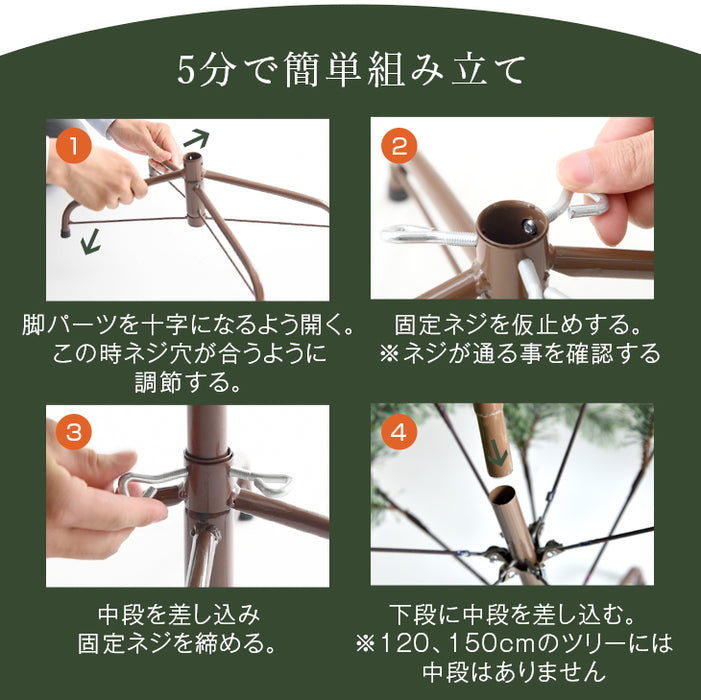 5分で簡単組み立て

1

脚パーツを十字になるよう開く。この時ネジ穴が合うように調節する。

2

固定ネジを仮止めする。
※ネジが通る事を確認する

3

中段を差し込み固定ネジを締める。

4

下段に中段を差し込む。
※120、150cmのツリーには中段はありません