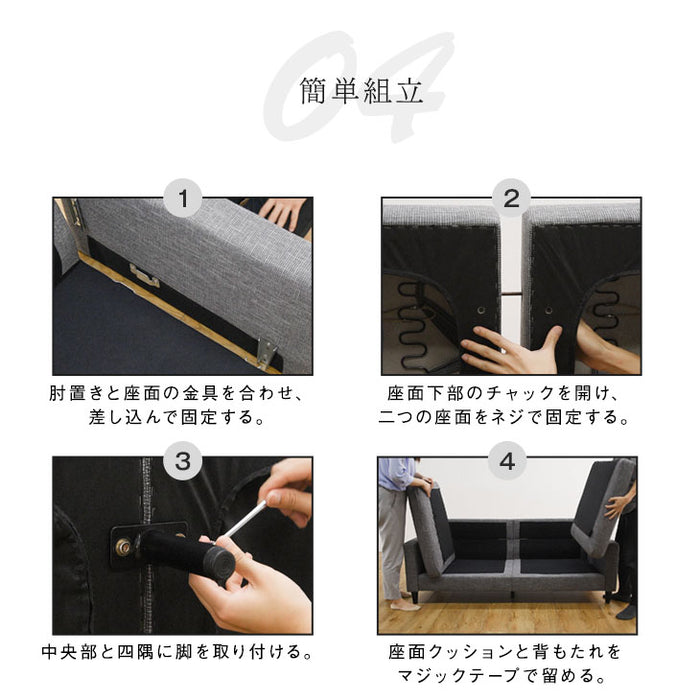 04
簡単組立

1
肘置きと座面の金具を合わせ、差し込んで固定する。

2
座面下部のチャックを開け、二つの座面をネジで固定する。

3
中央部と四隅に脚を取り付ける。

4
座面クッションと背もたれをマジックテープで留める。