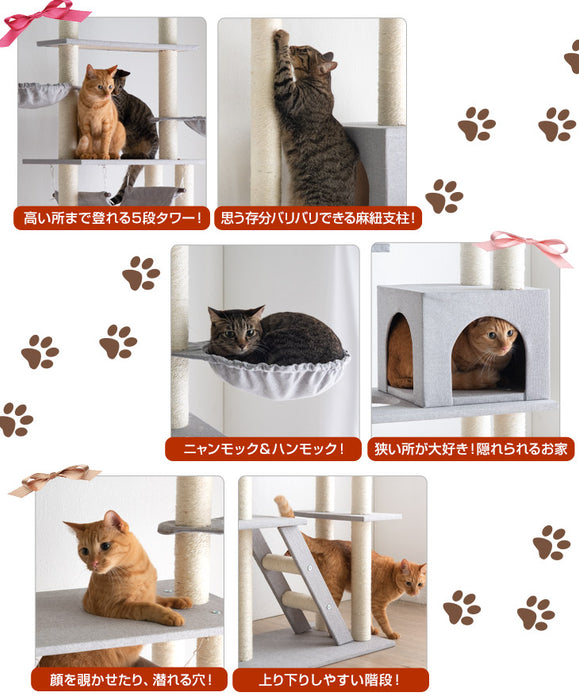 高い所まで登れる5段タワー！

思う存分バリバリできる麻紐支柱！

ニャンモック＆ハンモック！

狭い所が大好き！隠れられるお家

顔を覗かせたり、潜れる穴！

上り下りしやすい階段！