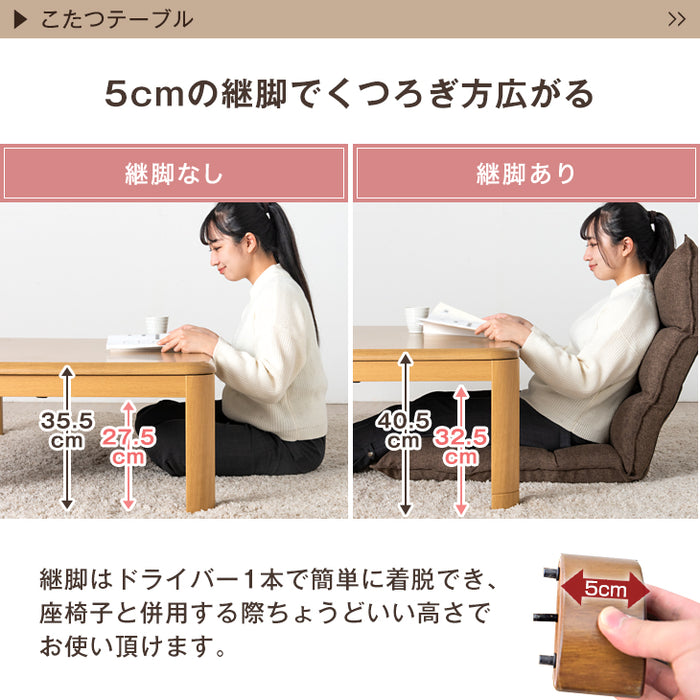 ▶ こたつテーブル >>

5cmの継脚でくつろぎ方広がる

継脚なし

35.5 cm

27.5 cm

継脚あり

40.5 cm

32.5 cm

継脚はドライバー1本で簡単に着脱でき、座椅子と併用する際ちょうどいい高さでお使い頂けます。

5cm