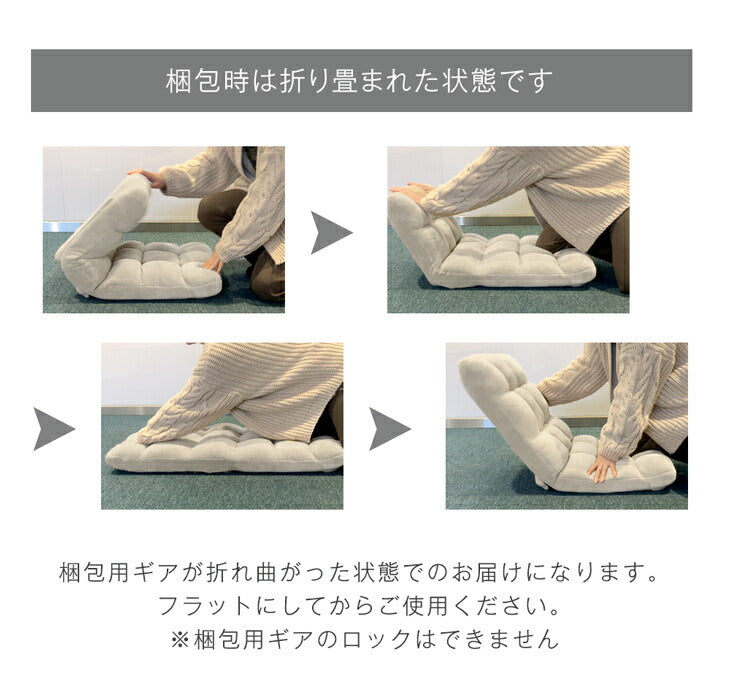 梱包時は折り畳まれた状態です

梱包用ギアが折れ曲がった状態でのお届けになります。
フラットにしてからご使用ください。
※梱包用ギアのロックはできません