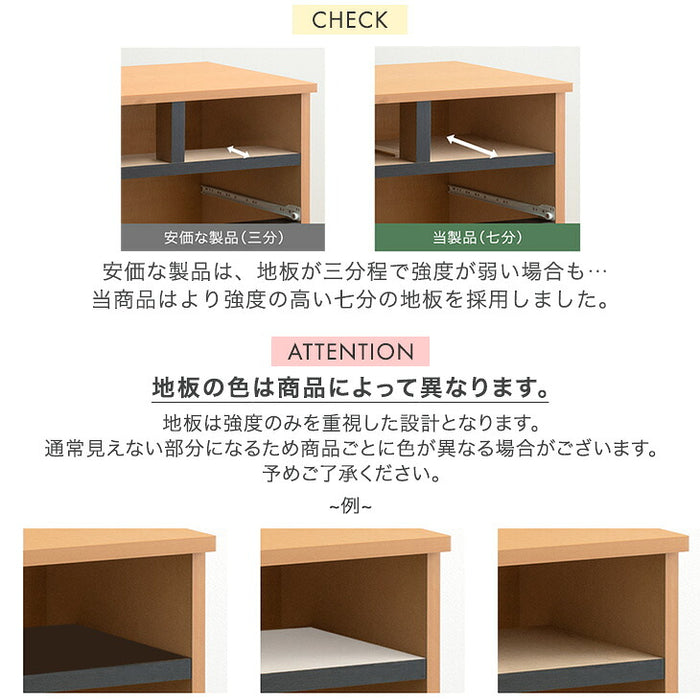 CHECK

安価な製品(三分)

当製品(七分)

安価な製品は、地板が三分程で強度が弱い場合も…
当商品はより強度の高い七分の地板を採用しました。

ATTENTION

地板の色は商品によって異なります。

地板は強度のみを重視した設計となります。
通常見えない部分になるため商品ごとに色が異なる場合がございます。
予めご了承ください。

~例~