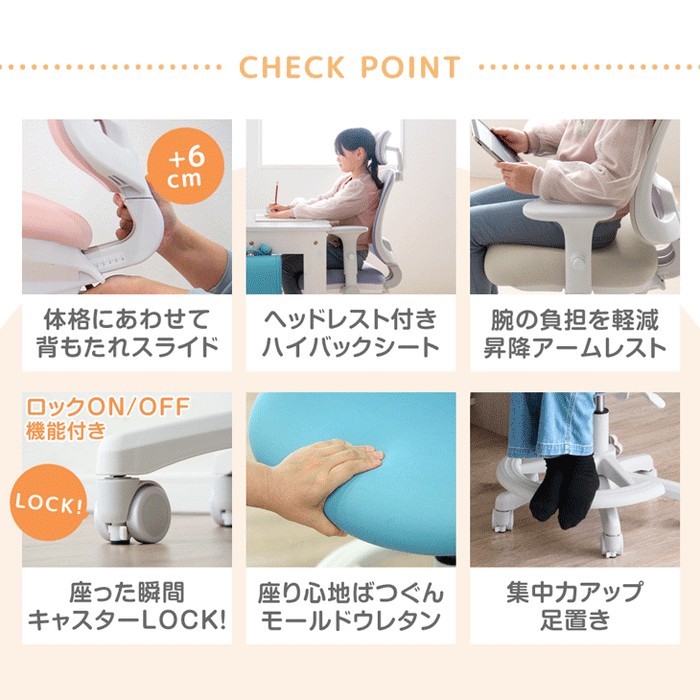 CHECK POINT

+6 cm

体格にあわせて
背もたれスライド

ヘッドレスト付き
ハイバックシート

腕の負担を軽減
昇降アームレスト

ロックON/OFF
機能付き

LOCK!

座った瞬間
キャスターLOCK!

座り心地ばつぐん
モールドウレタン

集中力アップ
足置き