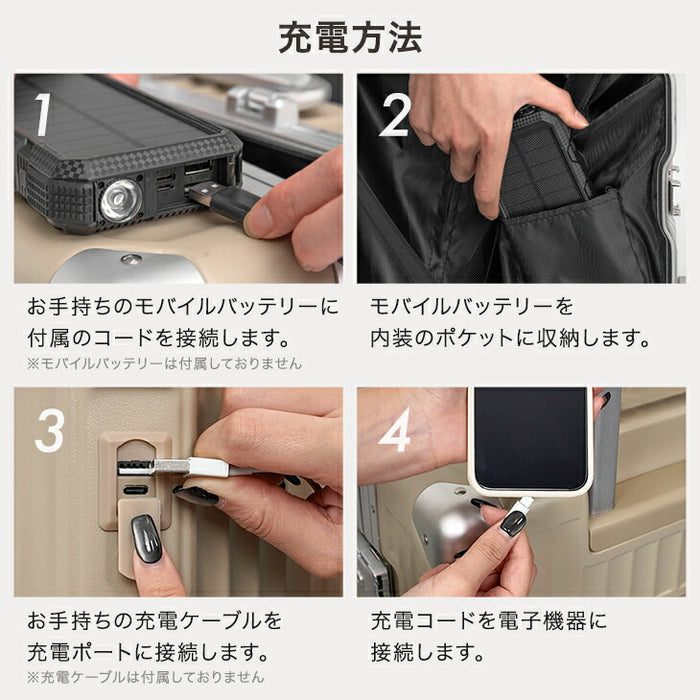 充電方法

1

お手持ちのモバイルバッテリーに付属のコードを接続します。
※モバイルバッテリーは付属しておりません

2

モバイルバッテリーを内装のポケットに収納します。

3

お手持ちの充電ケーブルを充電ポートに接続します。
※充電ケーブルは付属しておりません

4

充電コードを電子機器に接続します。