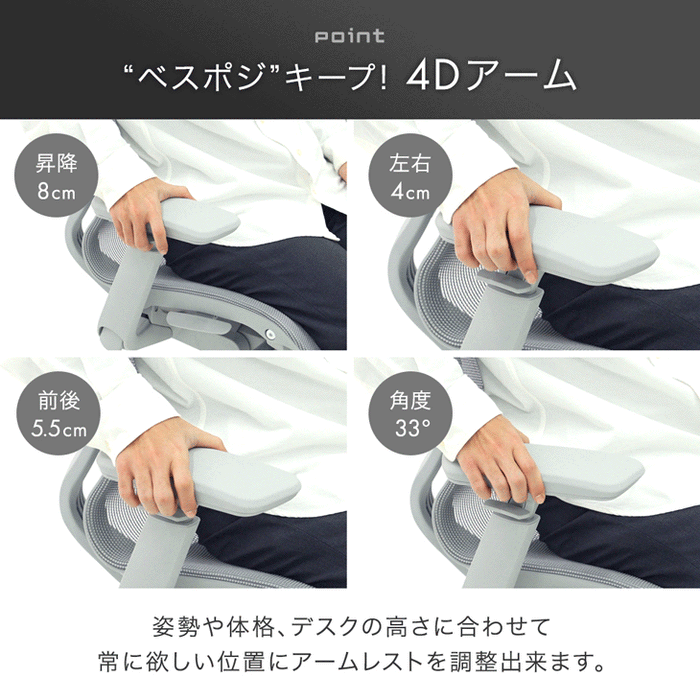 point

“ベスポジ”キープ! 4Dアーム

昇降
8cm

左右
4cm

前後
5.5cm

角度
33°

姿勢や体格、デスクの高さに合わせて
常に欲しい位置にアームレストを調整出来ます。