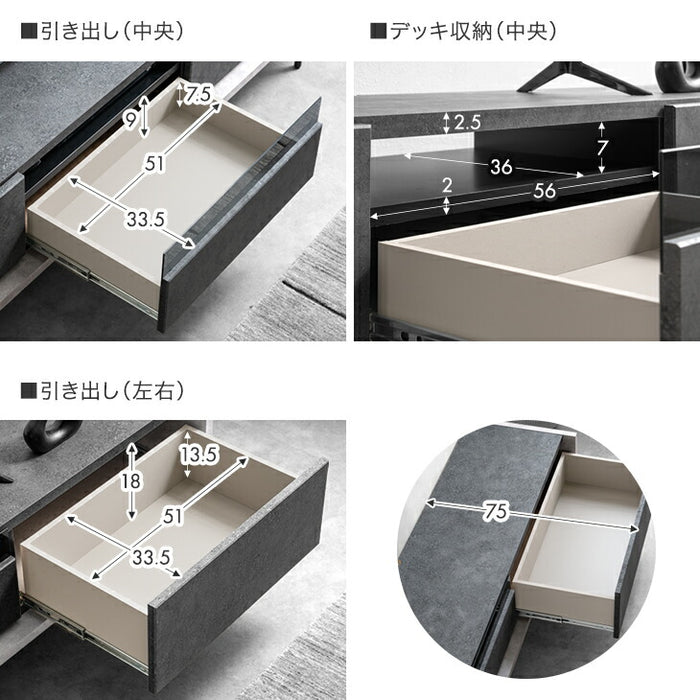 ■引き出し(中央)

7.5
9
51
33.5

■デッキ収納(中央)

2.5
7
36
2
56

■引き出し(左右)

13.5
18
51
33.5

75