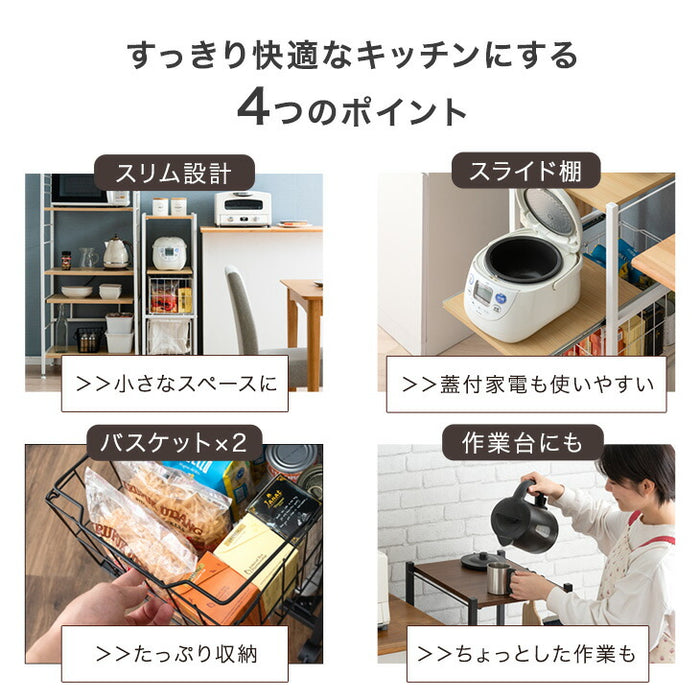 すっきり快適なキッチンにする
4つのポイント

スリム設計
>>小さなスペースに

スライド棚
>>蓋付家電も使いやすい

バスケット×2
>>たっぷり収納

作業台にも
>>ちょっとした作業も