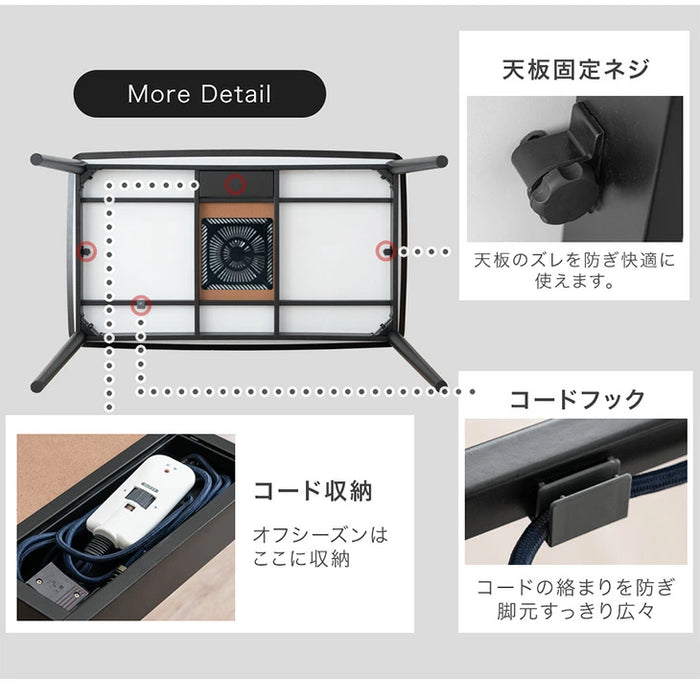 More Detail

天板固定ネジ

天板のズレを防ぎ快適に使えます。

コードフック

コードの絡まりを防ぎ脚元すっきり広々

コード収納

オフシーズンはここに収納