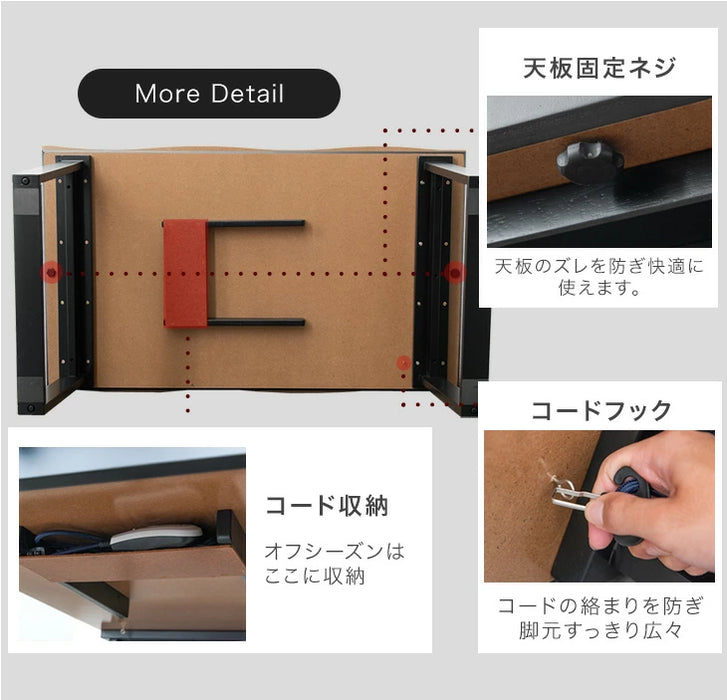 More Detail

天板固定ネジ

天板のズレを防ぎ快適に使えます。

コードフック

コードの絡まりを防ぎ脚元すっきり広々

コード収納

オフシーズンはここに収納