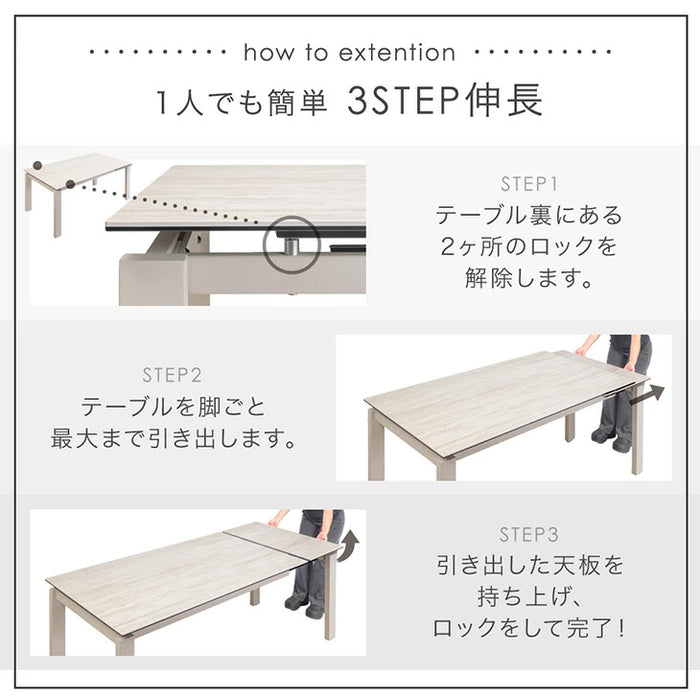 how to extention

1人でも簡単 3STEP伸長

STEP1
テーブル裏にある
2ヶ所のロックを
解除します。

STEP2
テーブルを脚ごと
最大まで引き出します。

STEP3
引き出した天板を
持ち上げ、
ロックをして完了！