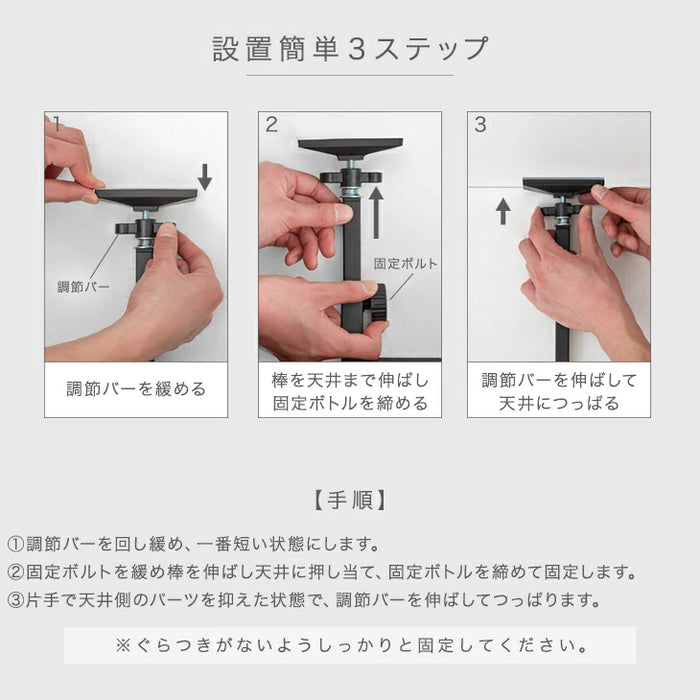 設置簡単3ステップ

1

調節バー

調節バーを緩める

2

固定ボルト

棒を天井まで伸ばし固定ボトルを締める

3

調節バーを伸ばして天井につっぱる

【手順】

①調節バーを回し緩め、一番短い状態にします。
②固定ボルトを緩め棒を伸ばし天井に押し当て、固定ボトルを締めて固定します。
③片手で天井側のパーツを抑えた状態で、調節バーを伸ばしてつっぱります。

※ぐらつきがないようしっかりと固定してください。