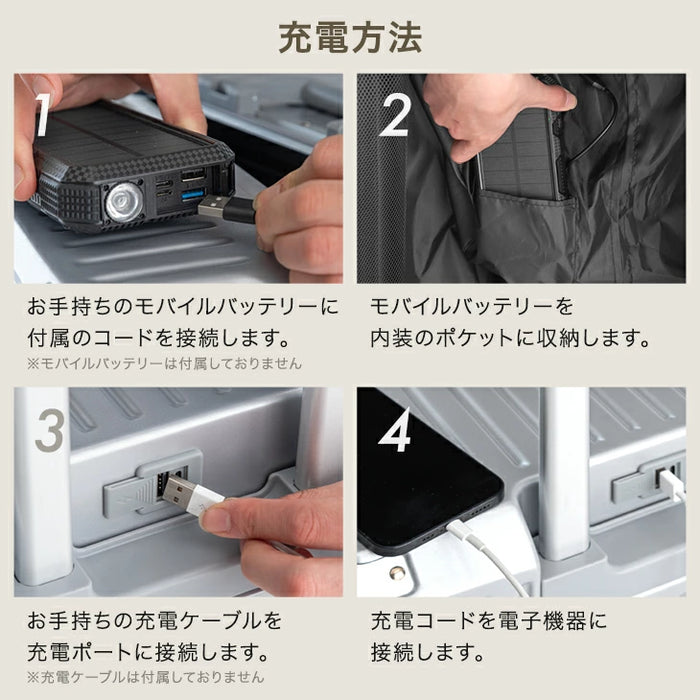 充電方法

1

お手持ちのモバイルバッテリーに付属のコードを接続します。
※モバイルバッテリーは付属しておりません

2

モバイルバッテリーを内装のポケットに収納します。

3

お手持ちの充電ケーブルを充電ポートに接続します。
※充電ケーブルは付属しておりません

4

充電コードを電子機器に接続します。