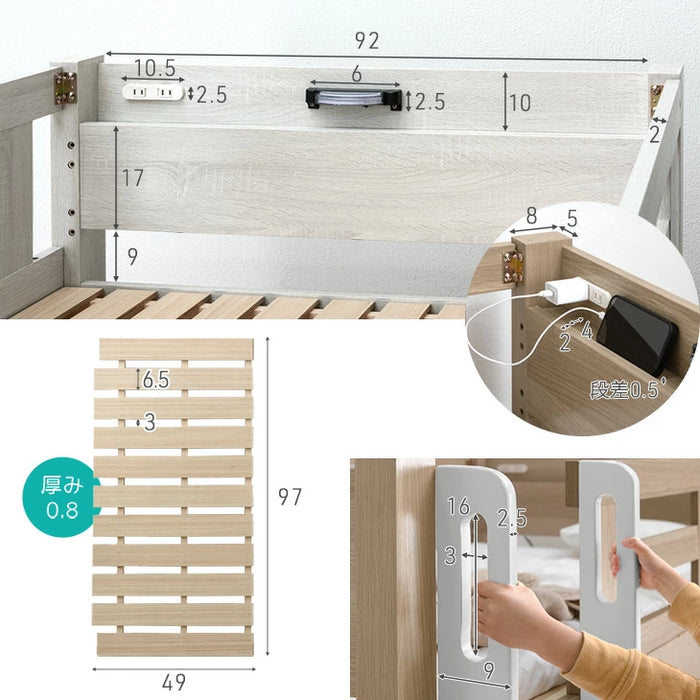 92
10.5
2.5
6
2.5
10
2
17
9
8
5
2
4
段差0.5
6.5
3
厚み
0.8
97
49
16
2.5
3
9