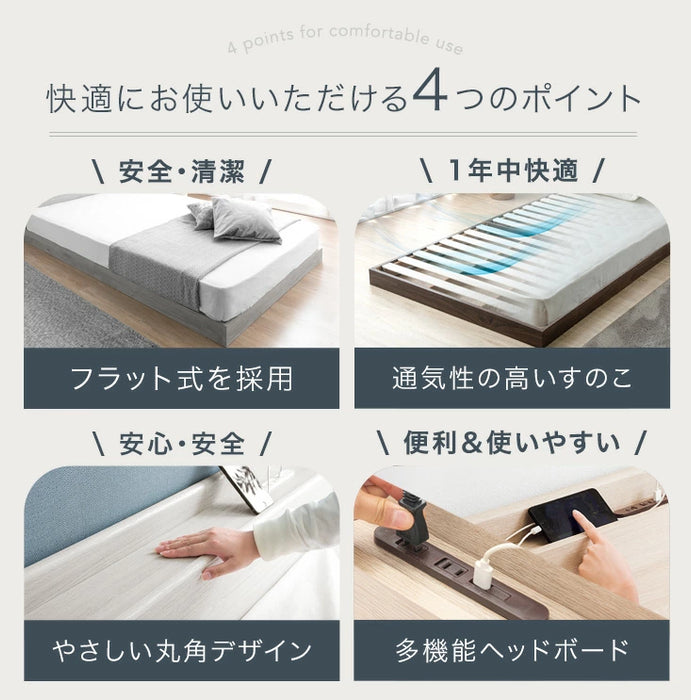 4 points for comfortable use

快適にお使いいただける4つのポイント

\ 安全・清潔 /

フラット式を採用

\ 1年中快適 /

通気性の高いすのこ

\ 安心・安全 /

やさしい丸角デザイン

\ 便利&使いやすい /

多機能ヘッドボード