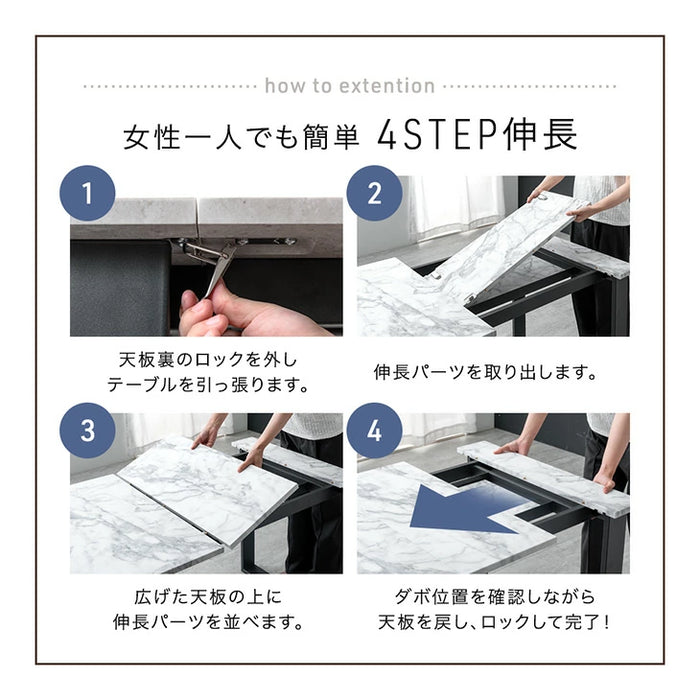 how to extention

女性一人でも簡単 4STEP伸長

1

天板裏のロックを外し
テーブルを引っ張ります。

2

伸長パーツを取り出します。

3

広げた天板の上に
伸長パーツを並べます。

4

ダボ位置を確認しながら
天板を戻し、ロックして完了！