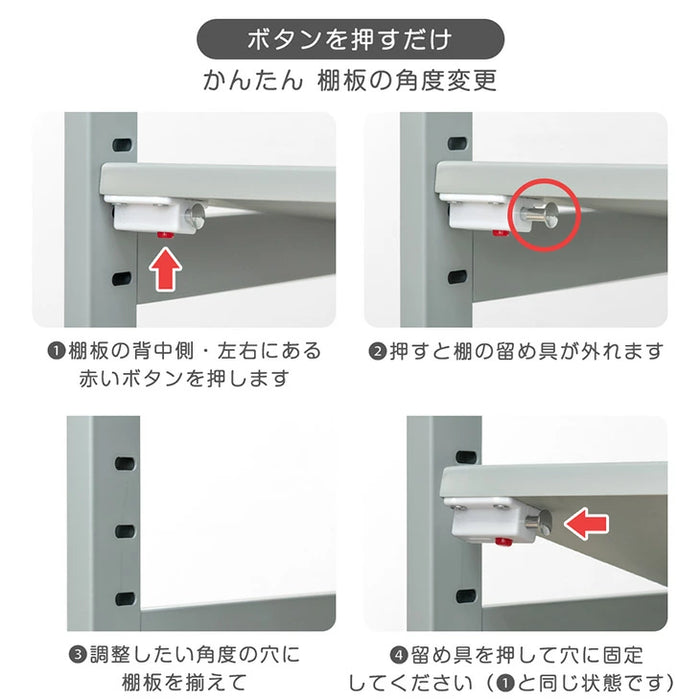 ボタンを押すだけ

かんたん 棚板の角度変更

❶棚板の背中側・左右にある赤いボタンを押します

❷押すと棚の留め具が外れます

❸調整したい角度の穴に棚板を揃えて

❹留め具を押して穴に固定してください（❶と同じ状態です）