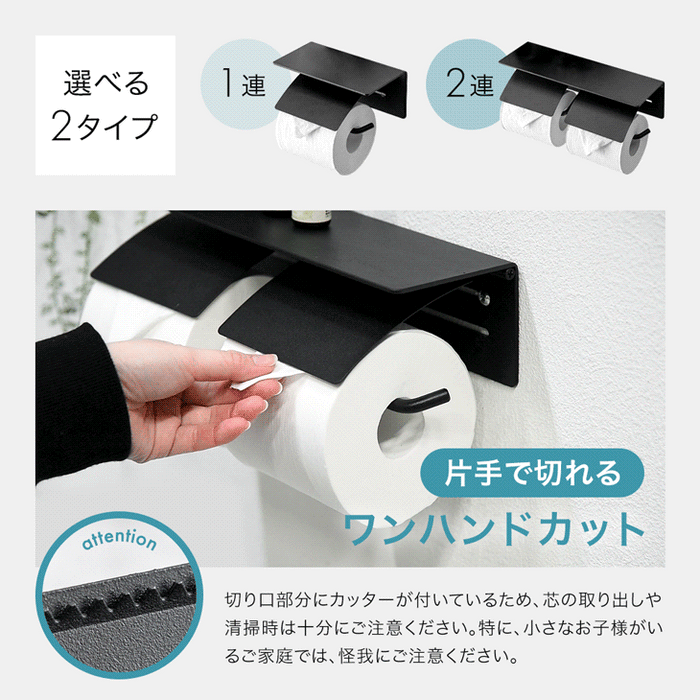 選べる
2タイプ

1連

2連

片手で切れる

ワンハンドカット

attention

切り口部分にカッターが付いているため、芯の取り出しや清掃時は十分にご注意ください。特に、小さなお子様がいるご家庭では、怪我にご注意ください。