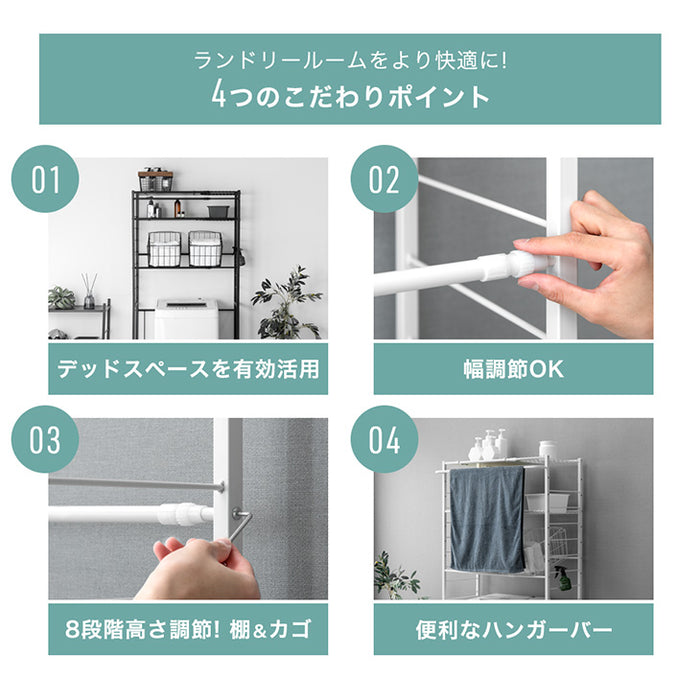 ランドリールームをより快適に!
4つのこだわりポイント

01
デッドスペースを有効活用

02
幅調節OK

03
8段階高さ調節! 棚&カゴ

04
便利なハンガーバー