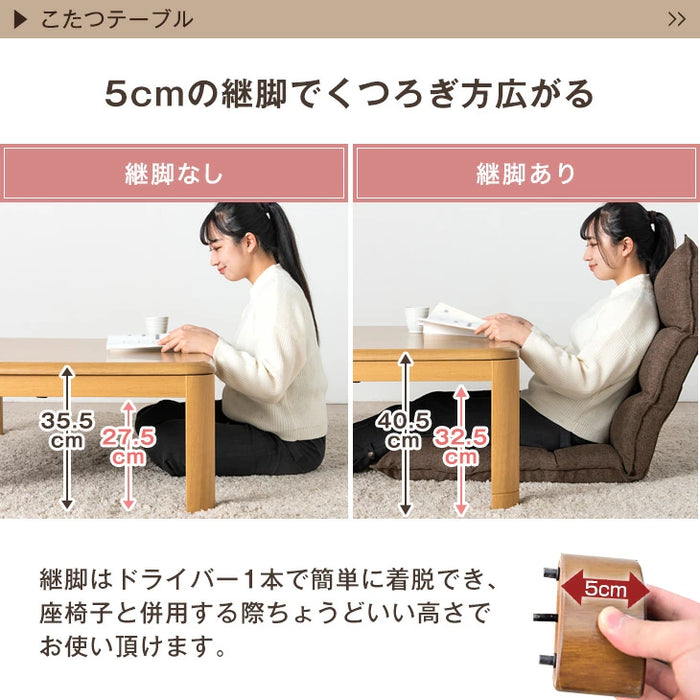 ▶ こたつテーブル >>

5cmの継脚でくつろぎ方広がる

継脚なし

35.5 cm

27.5 cm

継脚あり

40.5 cm

32.5 cm

継脚はドライバー1本で簡単に着脱でき、座椅子と併用する際ちょうどいい高さでお使い頂けます。

5cm