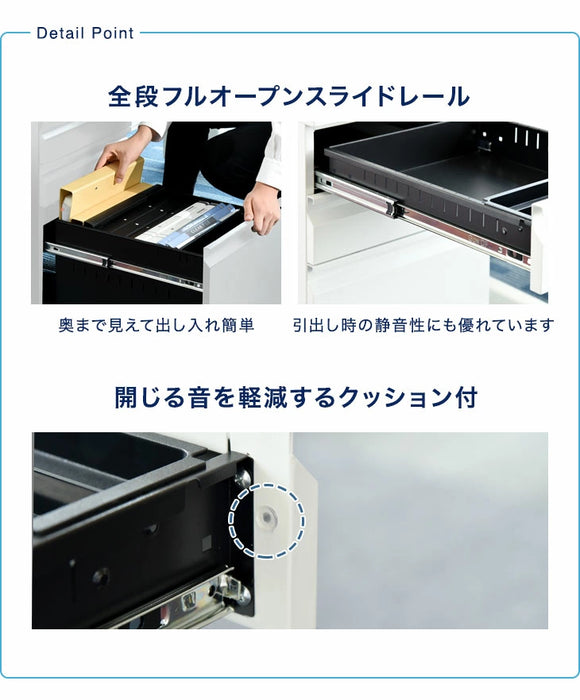 Detail Point

全段フルオープンスライドレール

奥まで見えて出し入れ簡単

引出し時の静音性にも優れています

閉じる音を軽減するクッション付