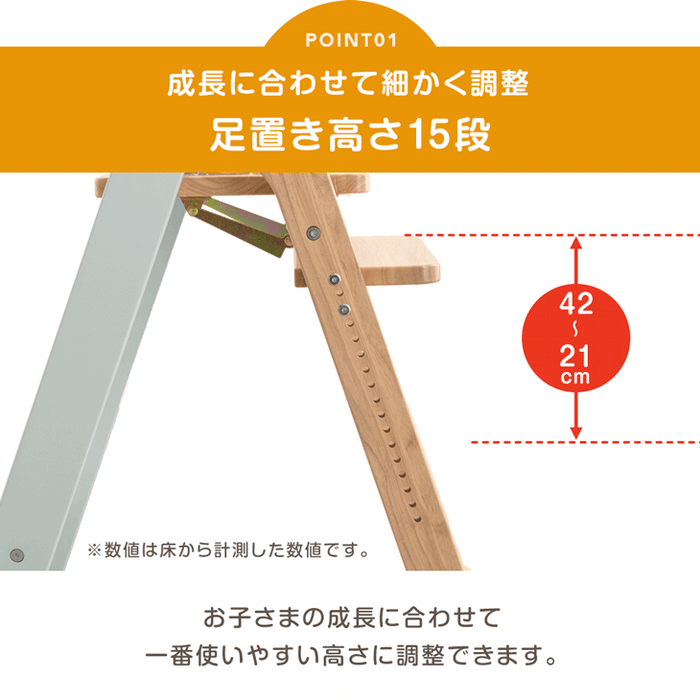 POINT01

成長に合わせて細かく調整
足置き高さ15段

42
~
21
cm

※数値は床から計測した数値です。

お子さまの成長に合わせて
一番使いやすい高さに調整できます。