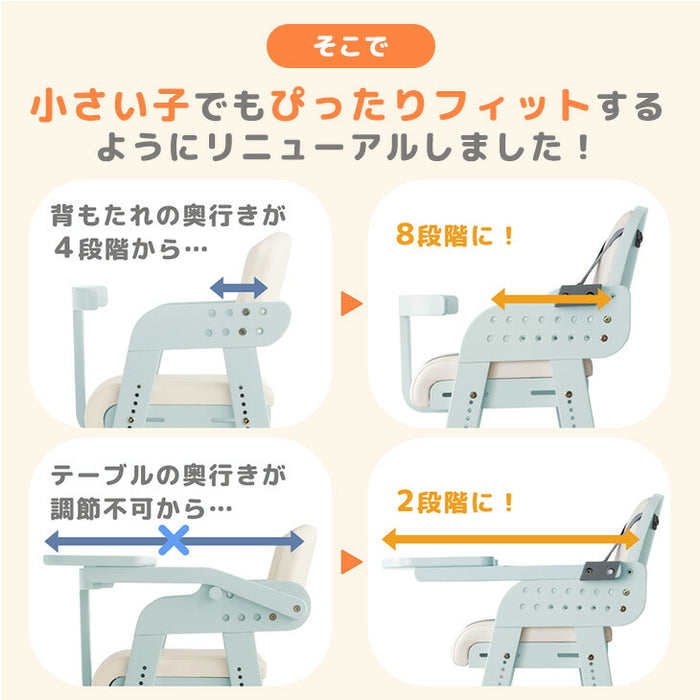 そこで

小さい子でもぴったりフィットするようにリニューアルしました！

背もたれの奥行きが4段階から…

8段階に！

テーブルの奥行きが調節不可から…

2段階に！