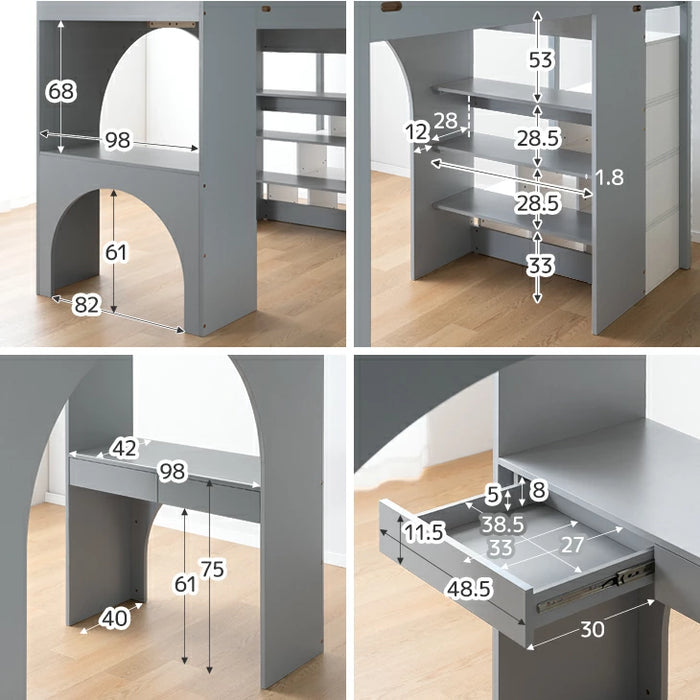 68
98
61
82

53
28
12
28.5
1.8
28.5
33

42
98
61
75
40

5
8
11.5
38.5
33
27
48.5
30