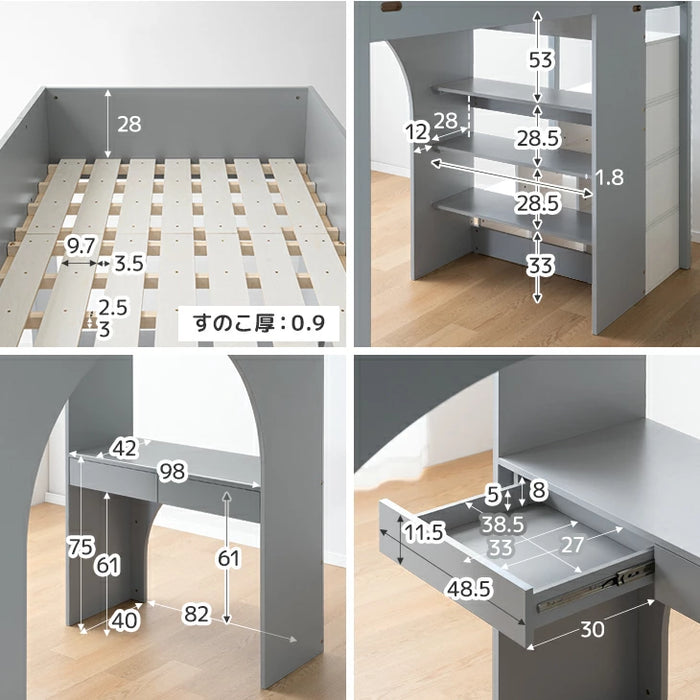 28
9.7
3.5
2.5
3
すのこ厚：0.9

53
28
12
28.5
1.8
28.5
33

42
98
75
61
61
40
82

5
8
11.5
38.5
33
27
48.5
30