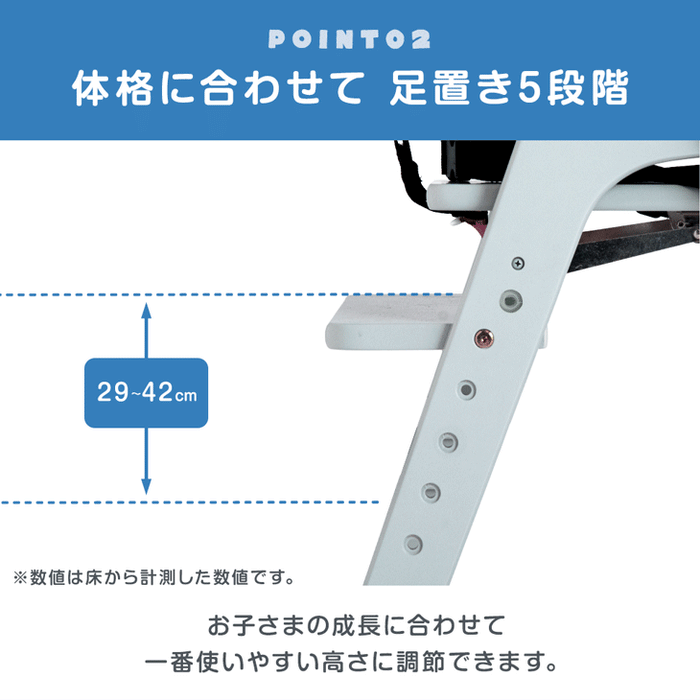 POINT02
体格に合わせて 足置き5段階

29~42cm

※数値は床から計測した数値です。

お子さまの成長に合わせて
一番使いやすい高さに調節できます。