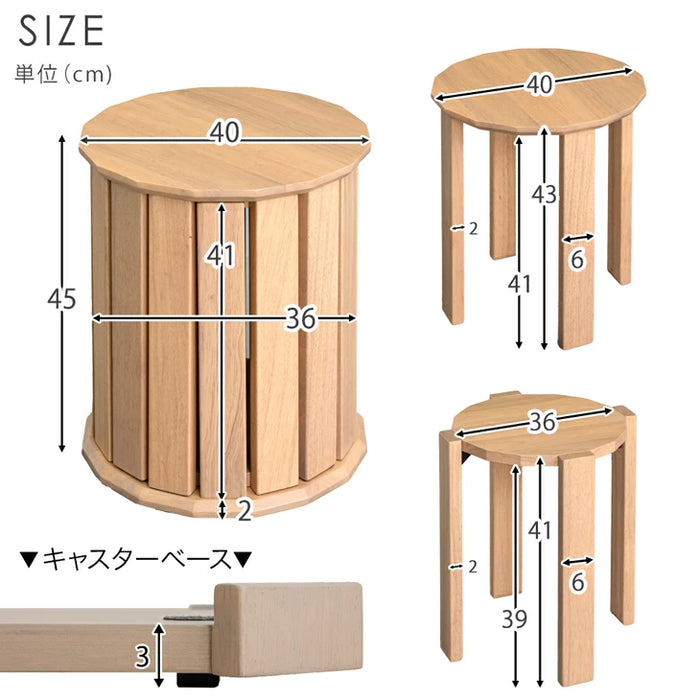 SIZE
単位（cm）

40
45
41
36
2

▼キャスターベース▼
3

40
43
2
6
41

36
41
2
6
39