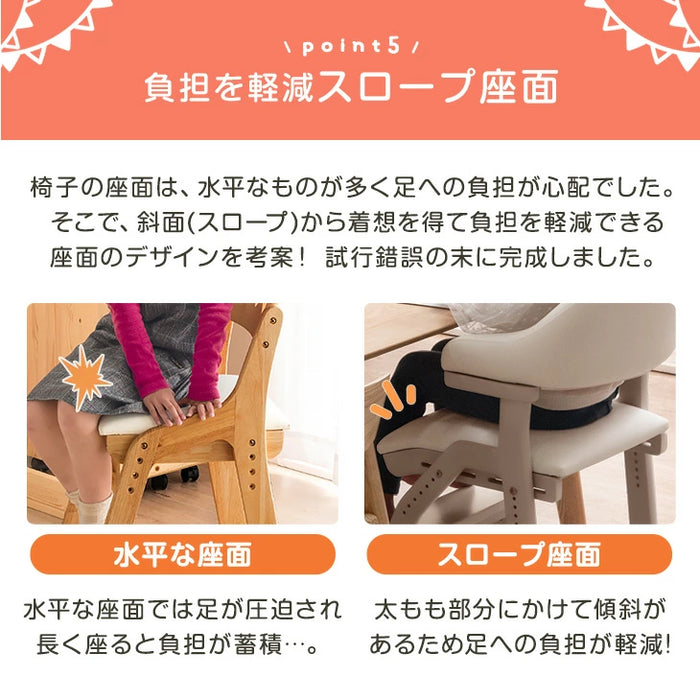 \ point5 /
負担を軽減スロープ座面

椅子の座面は、水平なものが多く足への負担が心配でした。そこで、斜面(スロープ)から着想を得て負担を軽減できる座面のデザインを考案！ 試行錯誤の末に完成しました。

水平な座面

水平な座面では足が圧迫され長く座ると負担が蓄積…。

スロープ座面

太もも部分にかけて傾斜があるため足への負担が軽減!