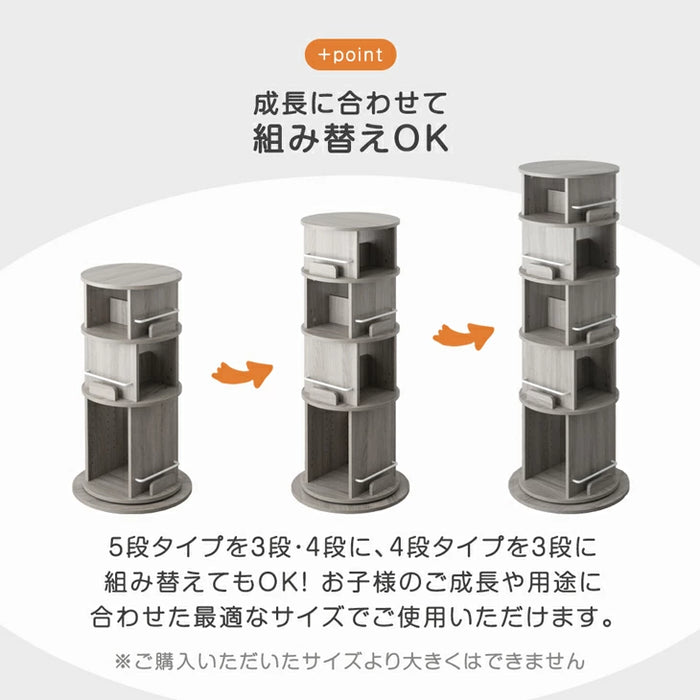 +point

成長に合わせて
組み替えOK

5段タイプを3段･4段に、4段タイプを3段に組み替えてもOK! お子様のご成長や用途に合わせた最適なサイズでご使用いただけます。

※ご購入いただいたサイズより大きくはできません