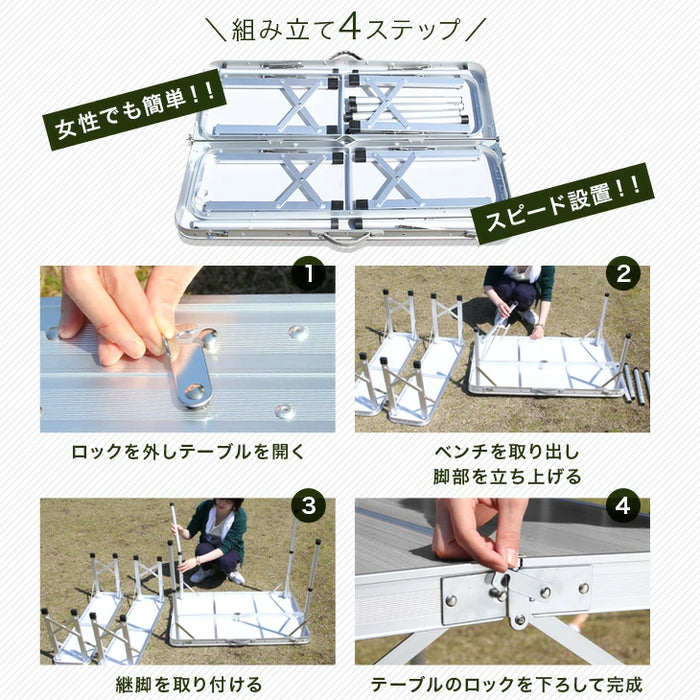 ＼組み立て4ステップ／

女性でも簡単！！

スピード設置！！

1

ロックを外しテーブルを開く

2

ベンチを取り出し
脚部を立ち上げる

3

継脚を取り付ける

4

テーブルのロックを下ろして完成