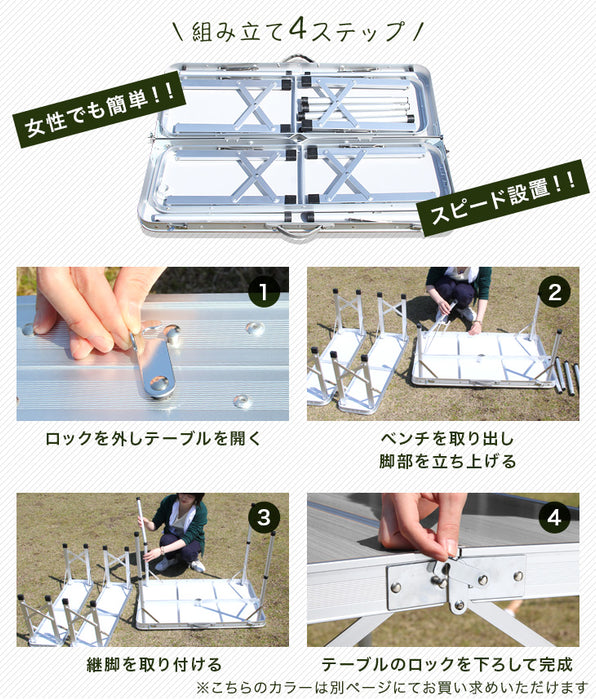 \ 組み立て4ステップ /

女性でも簡単!!

スピード設置!!

1

ロックを外しテーブルを開く

2

ベンチを取り出し
脚部を立ち上げる

3

継脚を取り付ける

4

テーブルのロックを下ろして完成

※こちらのカラーは別ページにてお買い求めいただけます