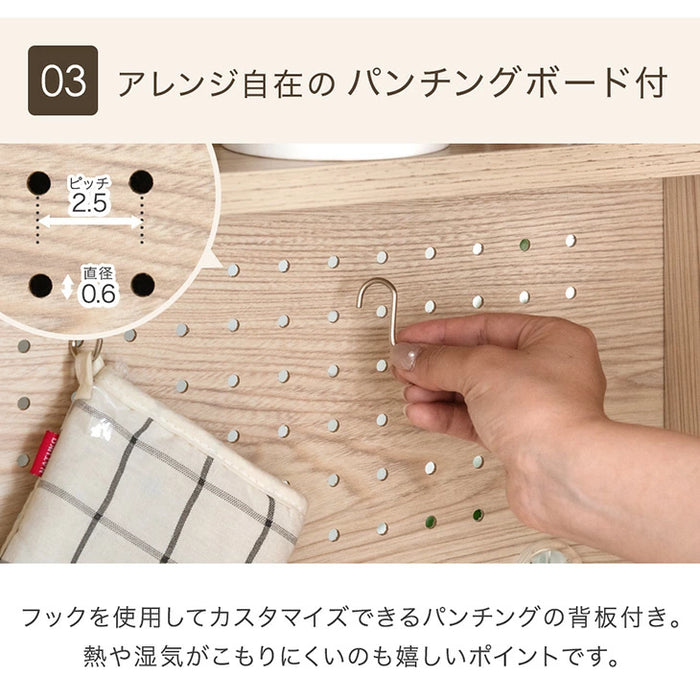 03 アレンジ自在の パンチングボード付

ピッチ
2.5

直径
0.6

フックを使用してカスタマイズできるパンチングの背板付き。
熱や湿気がこもりにくいのも嬉しいポイントです。