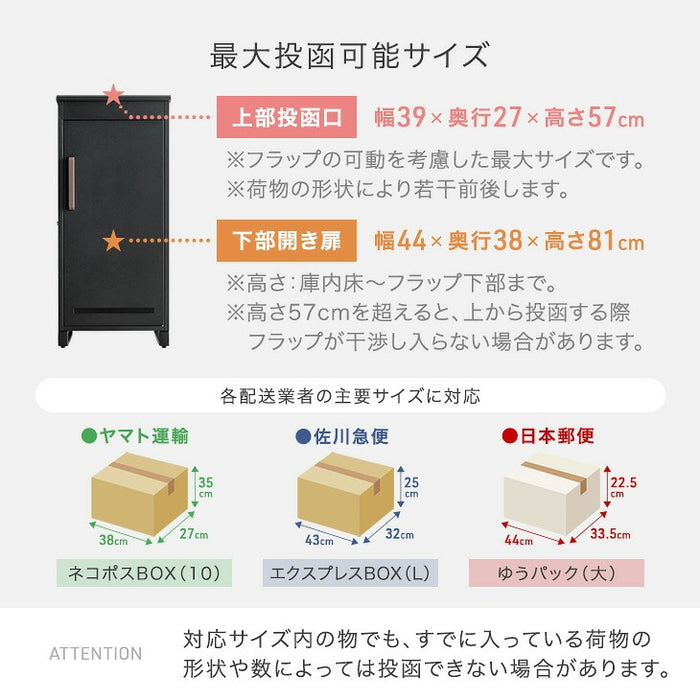 最大投函可能サイズ

上部投函口 幅39×奥行27×高さ57cm

※フラップの可動を考慮した最大サイズです。
※荷物の形状により若干前後します。

下部開き扉 幅44×奥行38×高さ81cm

※高さ：庫内床〜フラップ下部まで。
※高さ57cmを超えると、上から投函する際フラップが干渉し入らない場合があります。

各配送業者の主要サイズに対応

●ヤマト運輸
35cm
38cm
27cm
ネコポスBOX（10）

●佐川急便
25cm
43cm
32cm
エクスプレスBOX（L）

●日本郵便
22.5cm
44cm
33.5cm
ゆうパック（大）

ATTENTION
対応サイズ内の物でも、すでに入っている荷物の形状や数によっては投函できない場合があります。